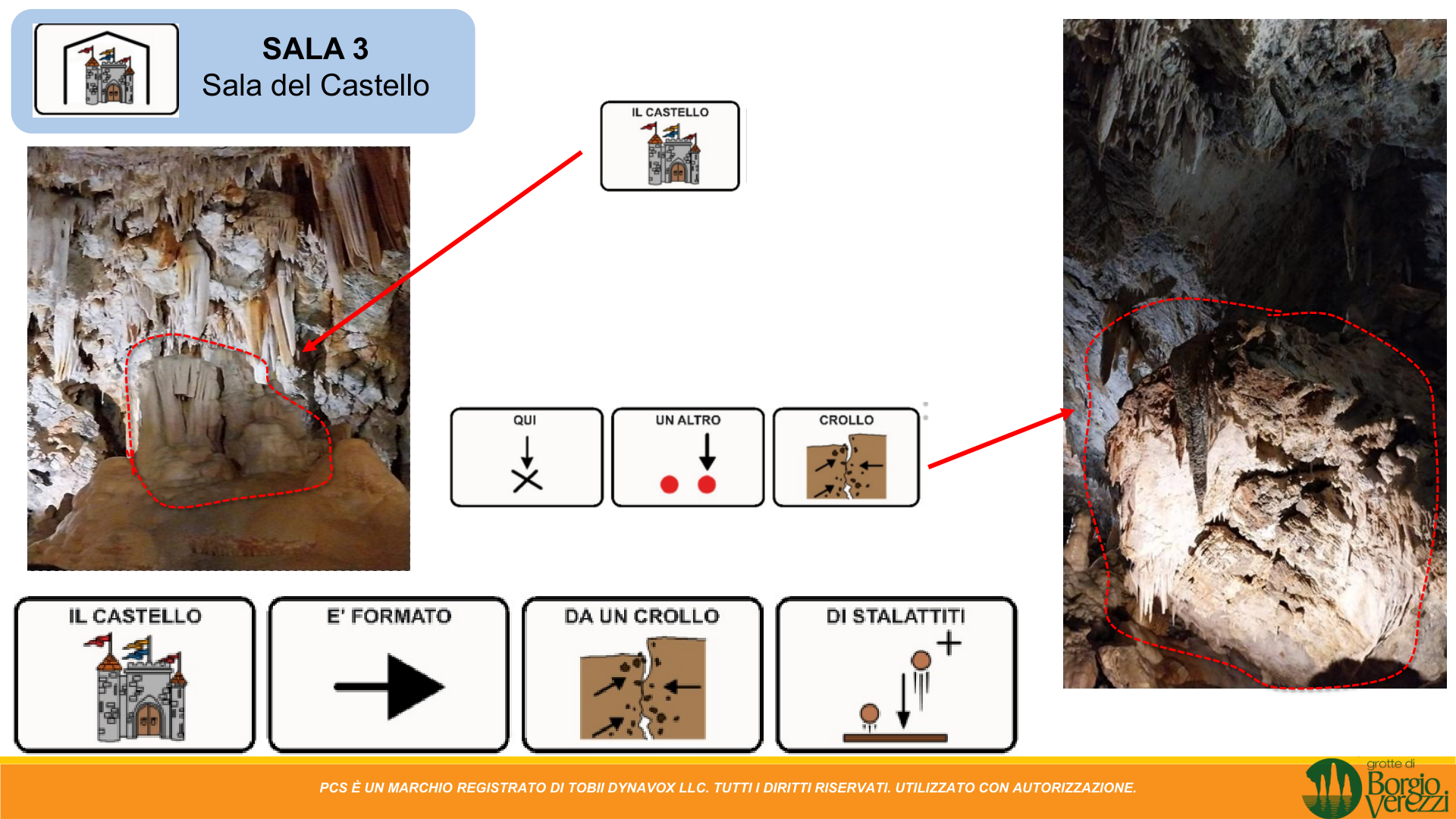 SALA 3
Sala del Castello

IL CASTELLO

QUI

UN ALTRO

CROLLO

IL CASTELLO

E' FORMATO

DA UN CROLLO

DI STALATTITI

PCS È UN MARCHIO REGISTRATO DI TOBII DYNAVOX LLC. TUTTI I DIRITTI RISERVATI. UTILIZZATO CON AUTORIZZAZIONE.

grotte di Borgio Verezzi